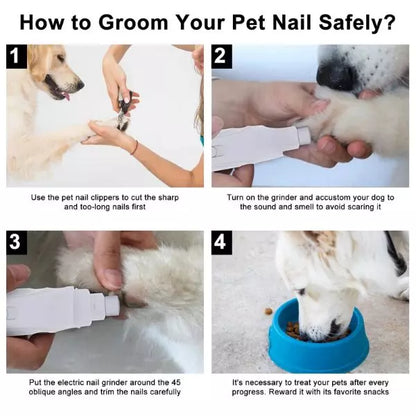 How to Groom Your Pet Nail Safely?

1

Use the pet nail clippers to cut the sharp and too-long nails first

2

Turn on the grinder and accustom your dog to the sound and smell to avoid scaring it

3

Put the electric nail grinder around the 45 oblique angles and trim the nails carefully

4

It's necessary to treat your pets after every progress. Reward it with its favorite snacks