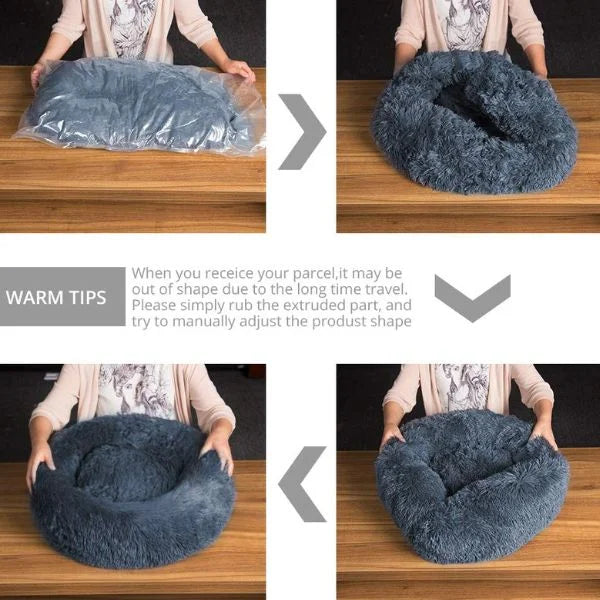 WARM TIPS

When you receice your parcel,it may be out of shape due to the long time travel. Please simply rub the extruded part, and try to manually adjust the produst shape