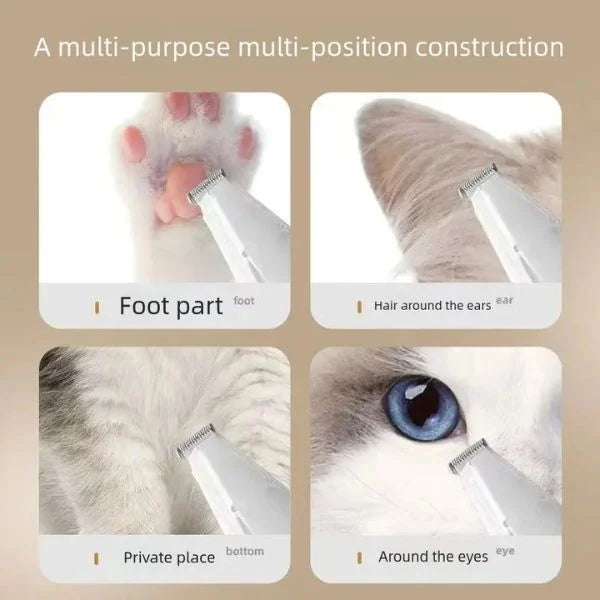 A multi-purpose multi-position construction

Foot part foot

Hair around the ears ear

Private place bottom

Around the eyes eye