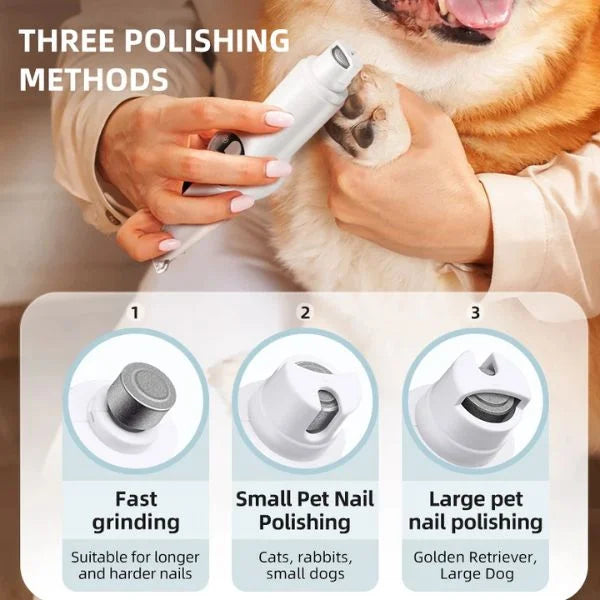 THREE POLISHING METHODS

1

Fast grinding

Suitable for longer and harder nails

2

Small Pet Nail Polishing

Cats, rabbits, small dogs

3

Large pet nail polishing

Golden Retriever, Large Dog