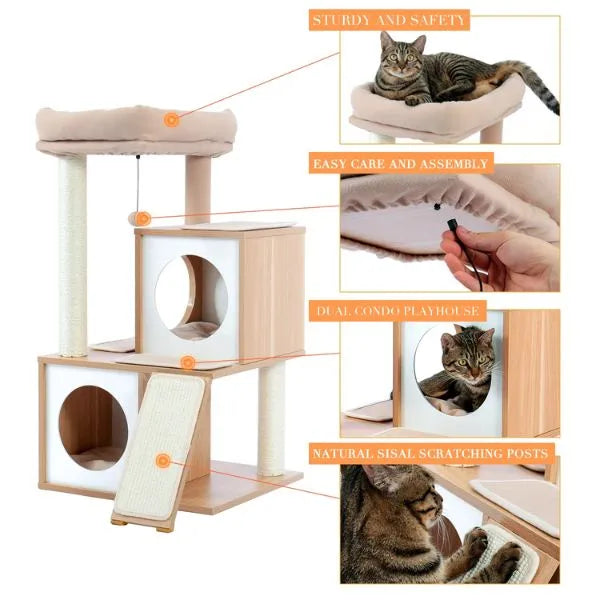 STURDY AND SAFETY

EASY CARE AND ASSEMBLY

DUAL CONDO PLAYHOUSE

NATURAL SISAL SCRATCHING POSTS