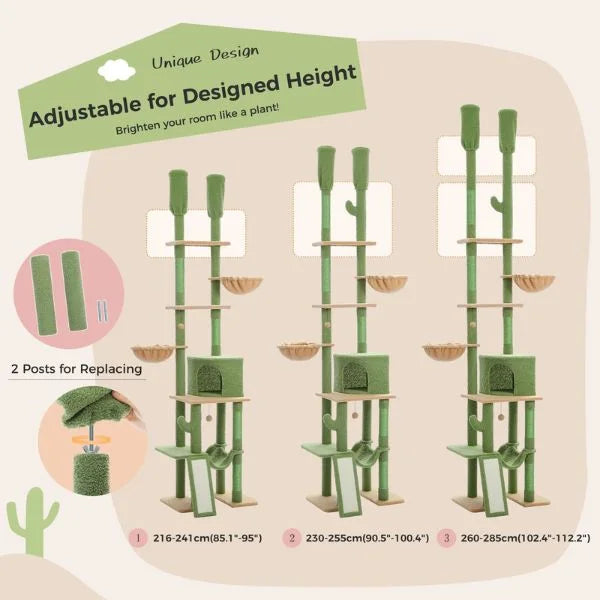 Unique Design

Adjustable for Designed Height

Brighten your room like a plant!

2 Posts for Replacing

1 216-241cm(85.1"-95")

2 230-255cm(90.5"-100.4")

3 260-285cm(102.4"-112.2")